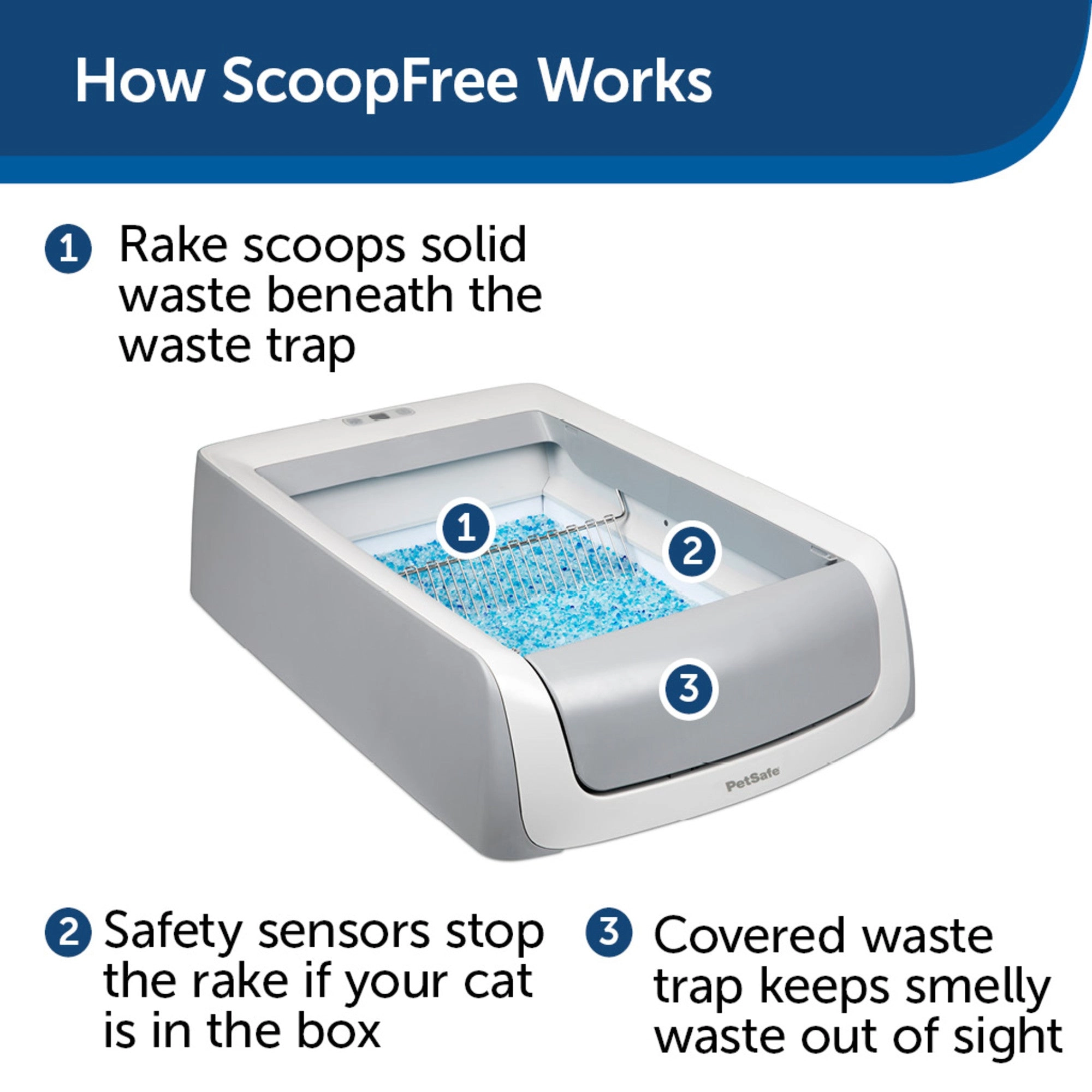 How ScoopFree Works

1 Rake scoops solid waste beneath the waste trap

1

2

3

PetSafe

2 Safety sensors stop the rake if your cat is in the box

3 Covered waste trap keeps smelly waste out of sight